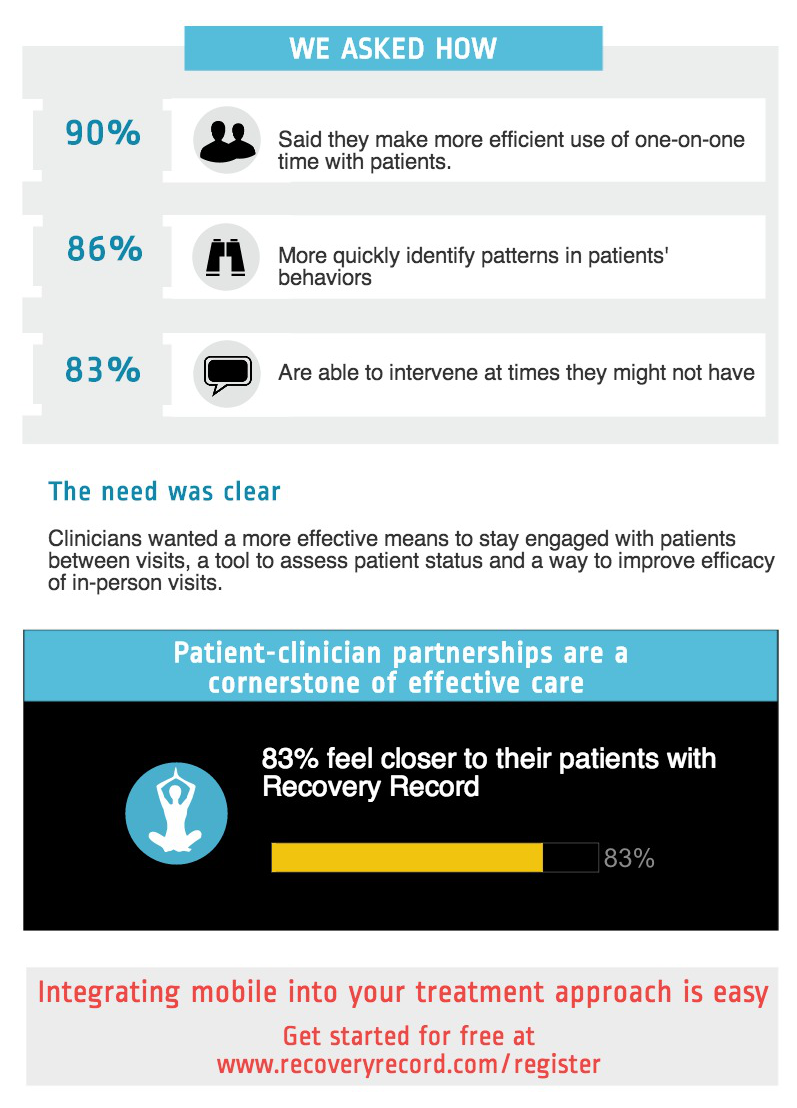 WE ASKED HOW

90%

Said they make more efficient use of one-on-one time with patients.

86%

More quickly identify patterns in patients' behaviors

83%

Are able to intervene at times they might not have

The need was clear

Clinicians wanted a more effective means to stay engaged with patients between visits, a tool to assess patient status and a way to improve efficacy of in-person visits.

Patient-clinician partnerships are a cornerstone of effective care

83% feel closer to their patients with Recovery Record

83%

Integrating mobile into your treatment approach is easy

Get started for free at www.recoveryrecord.com/register