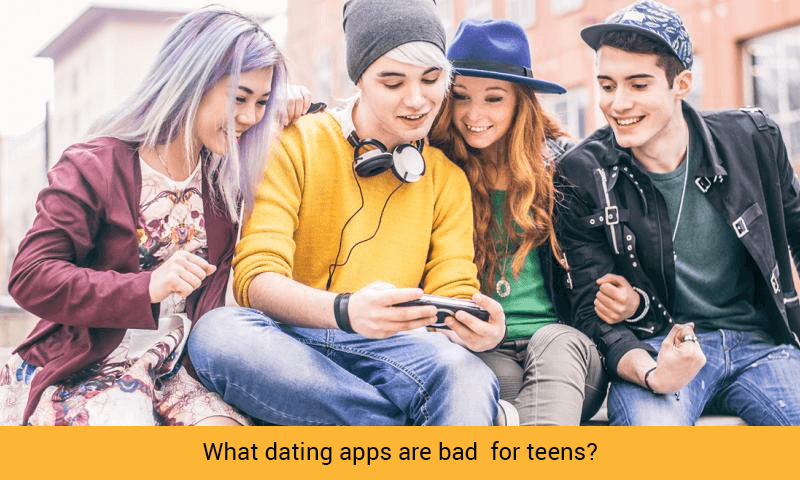 What dating apps are bad  for teens?